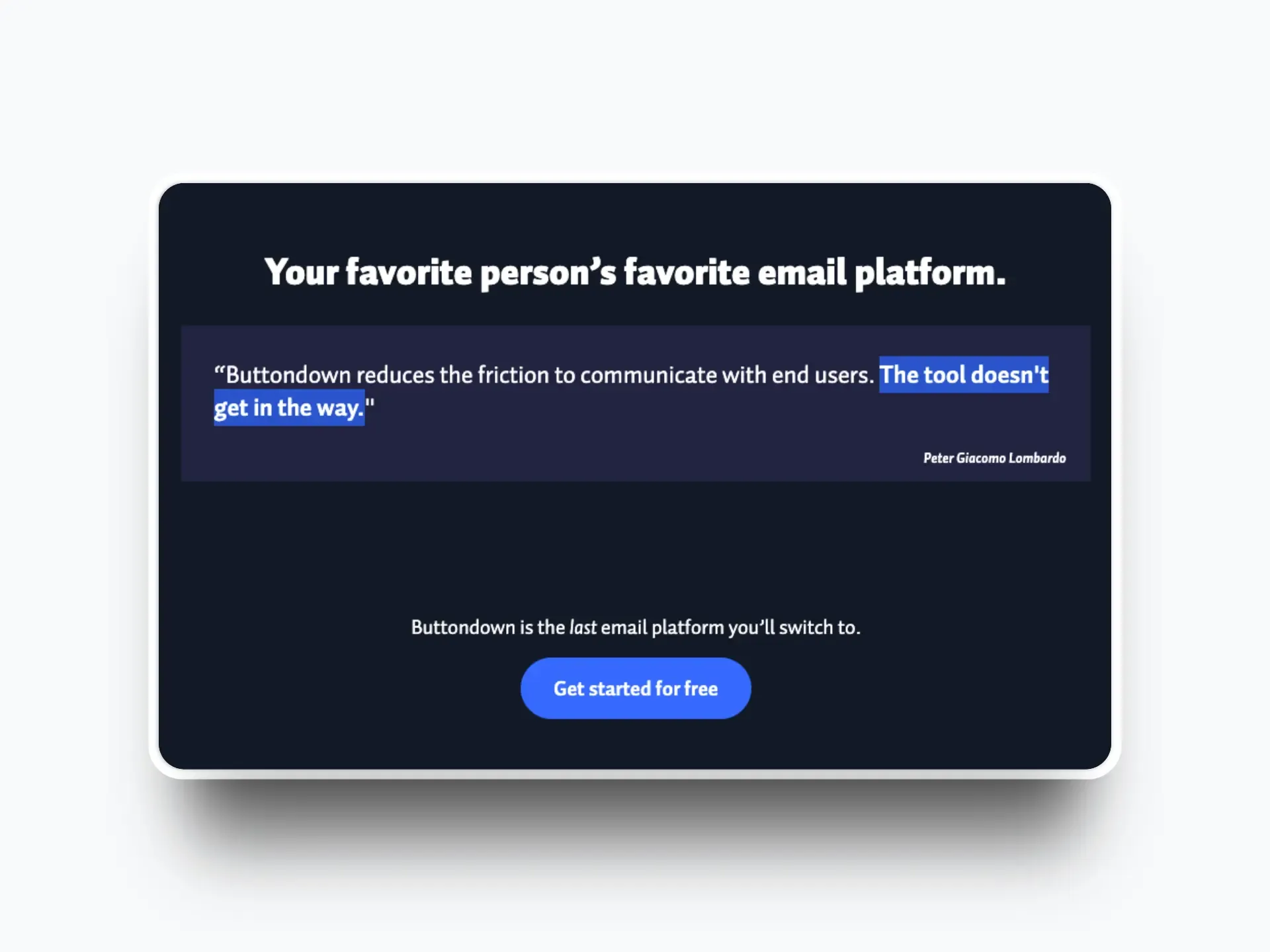 Your favorite person’s favorite email platform.

“Buttondown reduces the friction to communicate with end users. The tool doesn't get in the way."

Peter Giacomo Lombardo

Buttondown is the last email platform you’ll switch to.

Get started for free